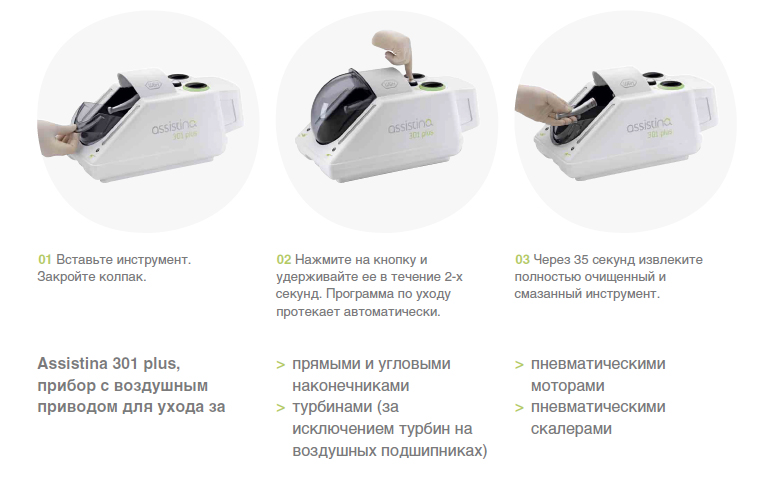 assistina 301 plus

assistina 301 plus

assistina 301 plus

01 Вставьте инструмент. Закройте колпак.

02 Нажмите на кнопку и удерживайте ее в течение 2-х секунд. Программа по уходу протекает автоматически.

03 Через 35 секунд извлеките полностью очищенный и смазанный инструмент.

Assistina 301 plus, прибор с воздушным приводом для ухода за

> прямыми и угловыми наконечниками
> турбинами (за исключением турбин на воздушных подшипниках)

> пневматическими моторами
> пневматическими скалерами